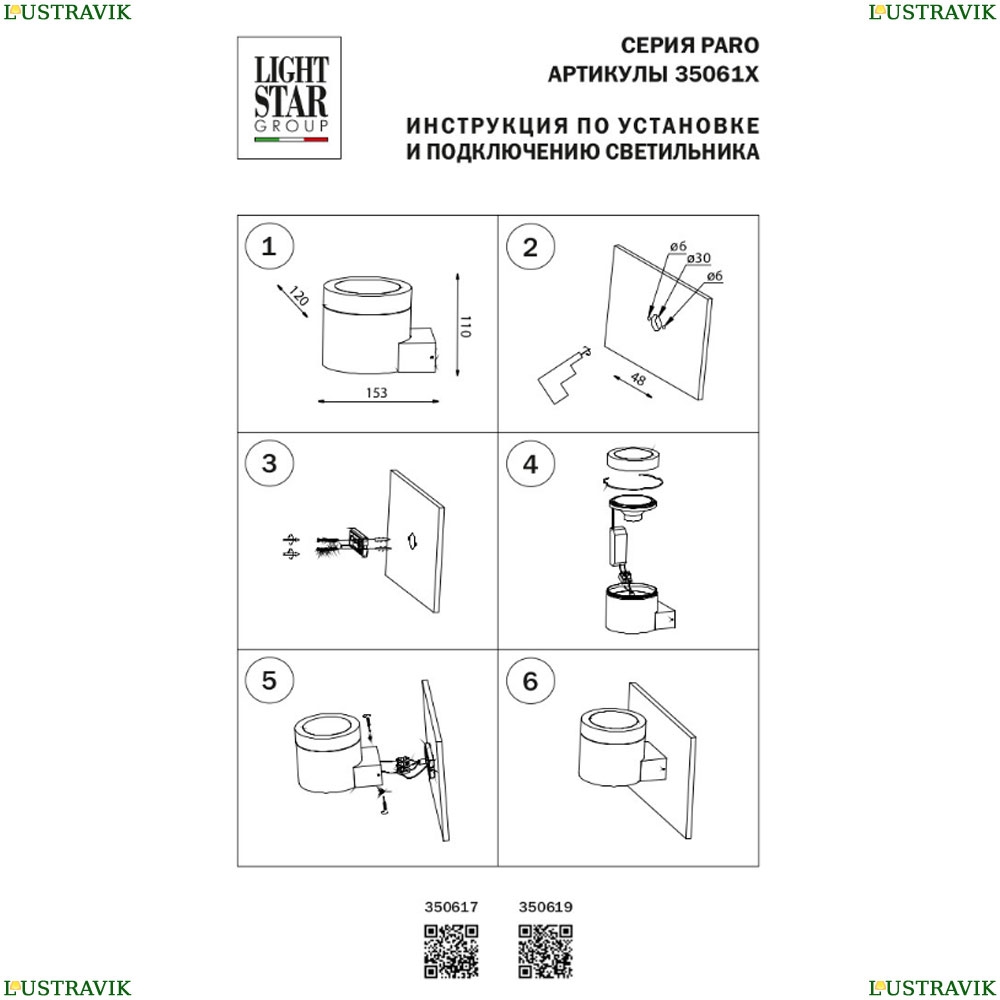 LUSTRAVIK LUSTRAVIK

LIGHT STAR GROUP

СЕРИЯ PARO
АРТИКУЛЫ 35061X

ИНСТРУКЦИЯ ПО УСТАНОВКЕ
И ПОДКЛЮЧЕНИЮ СВЕТИЛЬНИКА

1
120
110
153

2
ø6
ø30
ø6
48

3

4

5

6

350617 350619

LUSTRAVIK LUSTRAVIK